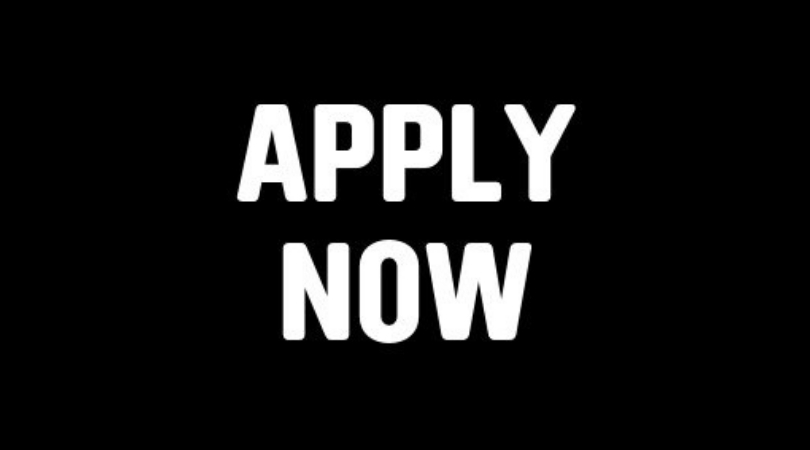 APPLY NOW